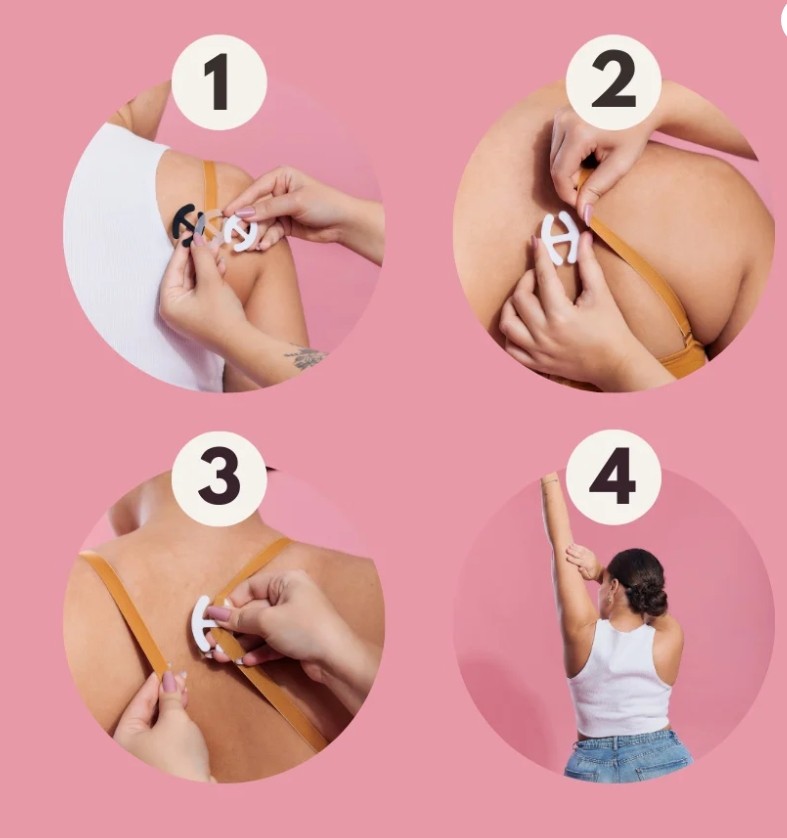 1

2

3

4